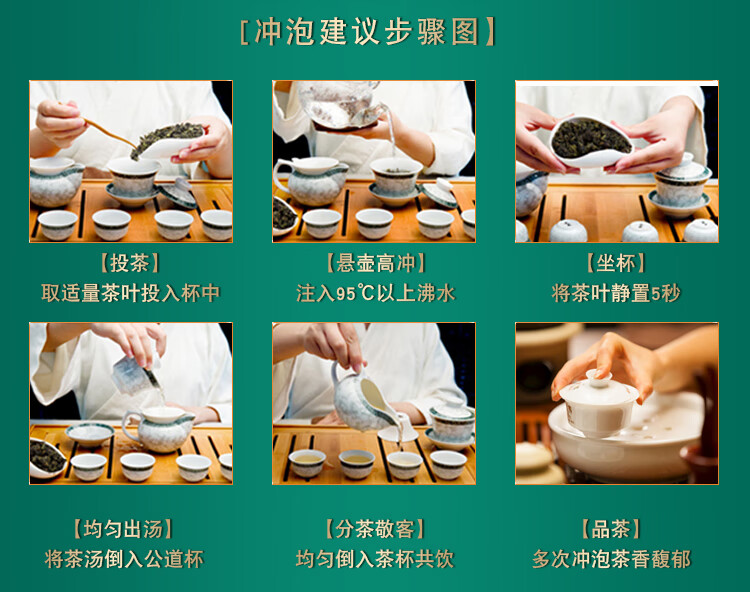 [冲泡建议步骤图]

【投茶】
取适量茶叶投入杯中

【悬壶高冲】
注入95℃以上沸水

【坐杯】
将茶叶静置5秒

【均匀出汤】
将茶汤倒入公道杯

【分茶敬客】
均匀倒入茶杯共饮

【品茶】
多次冲泡茶香馥郁