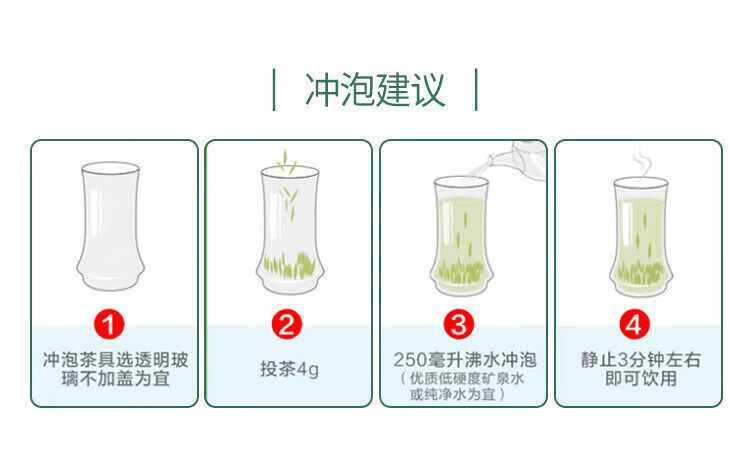 冲泡建议

1
冲泡茶具选透明玻璃不加盖为宜

2
投茶4g

3
250毫升沸水冲泡
（优质低硬度矿泉水或纯净水为宜）

4
静止3分钟左右即可饮用